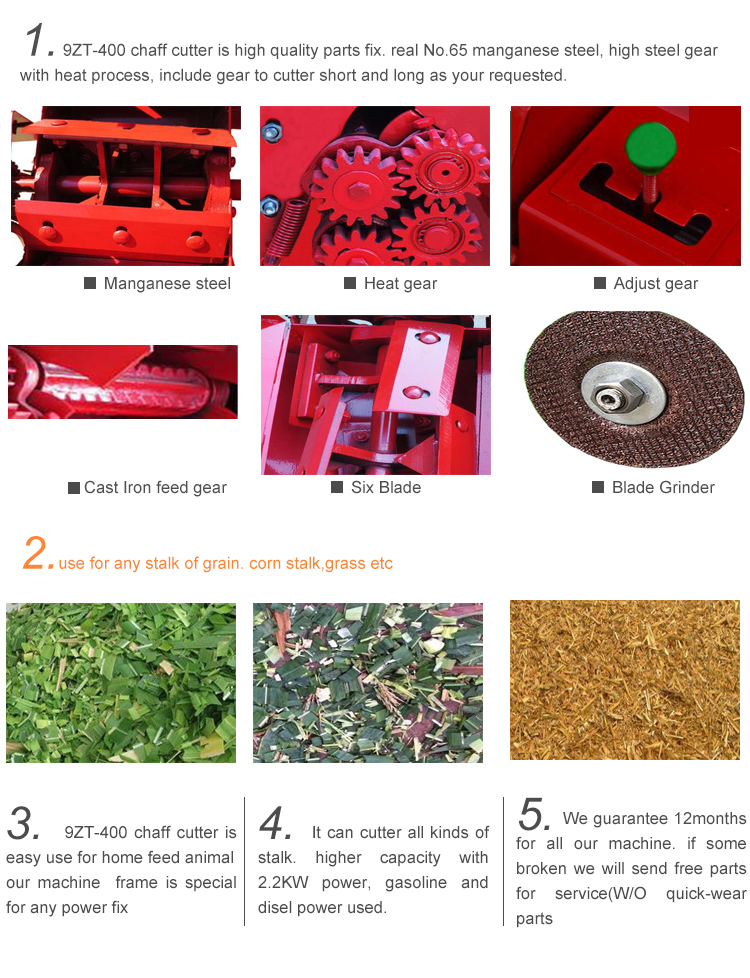 1. 9ZT-400 chaff cutter is high quality parts fix. real No.65 manganese steel, high steel gear with heat process, include gear to cutter short and long as your requested.

■ Manganese steel

■ Heat gear

■ Adjust gear

■ Cast Iron feed gear

■ Six Blade

■ Blade Grinder

2. use for any stalk of grain. corn stalk,grass etc

3. 9ZT-400 chaff cutter is easy use for home feed animal our machine frame is special for any power fix

4. It can cutter all kinds of stalk. higher capacity with 2.2KW power, gasoline and disel power used.

5. We guarantee 12months for all our machine. if some broken we will send free parts for service(W/O quick-wear parts