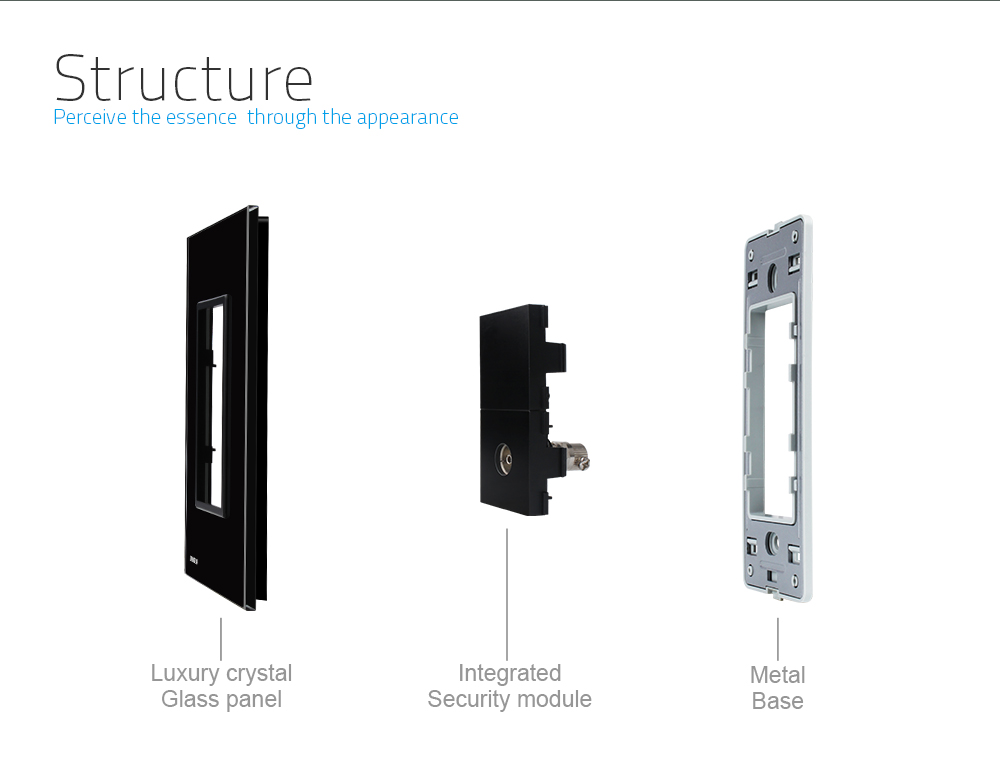 Structure
Perceive the essence  through the appearance

Luxury crystal
Glass panel

Integrated
Security module

Metal
Base