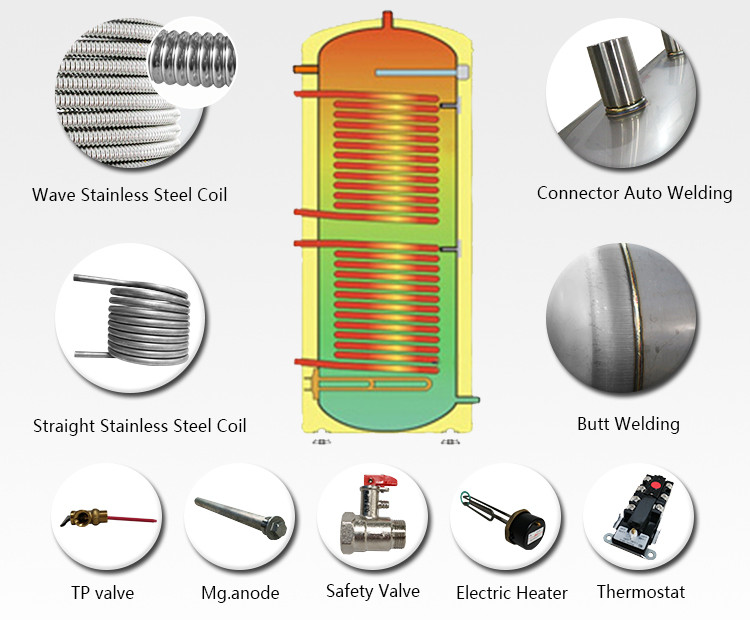 Wave Stainless Steel Coil

Connector Auto Welding

Straight Stainless Steel Coil

Butt Welding

TP valve

Mg.anode

Safety Valve

Electric Heater

Thermostat