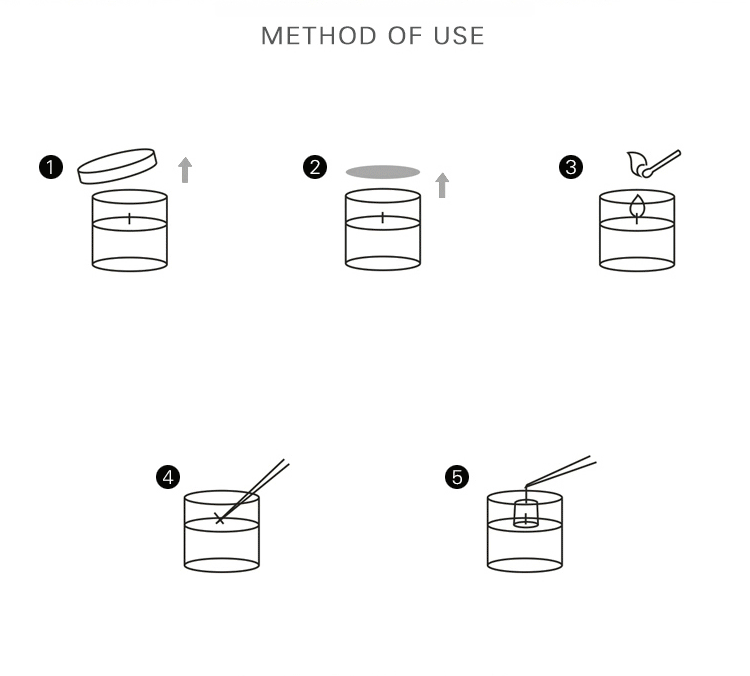 METHOD OF USE

1

2

3

4

5