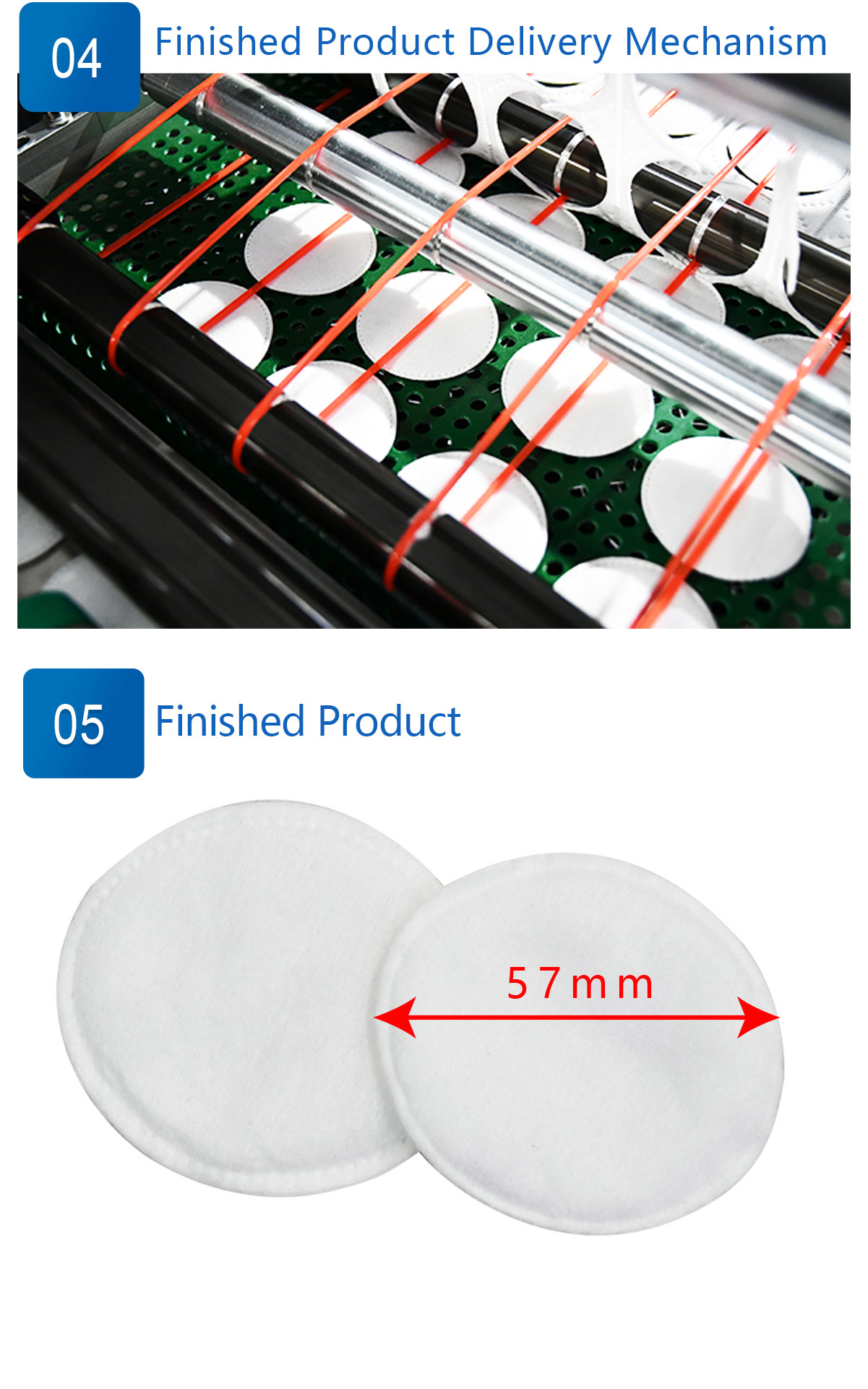 04 Finished Product Delivery Mechanism

05 Finished Product

57mm