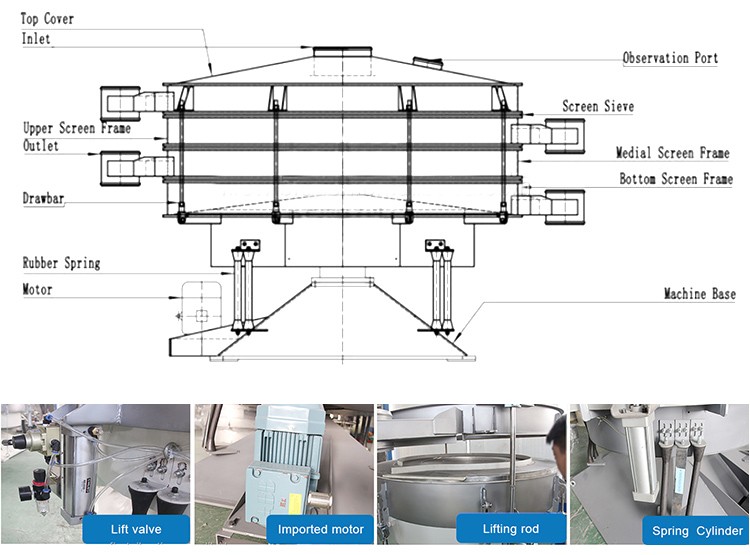 Top Cover
Inlet
Observation Port
Screen Sieve
Upper Screen Frame
Outlet
Medial Screen Frame
Bottom Screen Frame
Drawbar
Rubber Spring
Motor
Machine Base

Lift valve
Imported motor
Lifting rod
Spring Cylinder