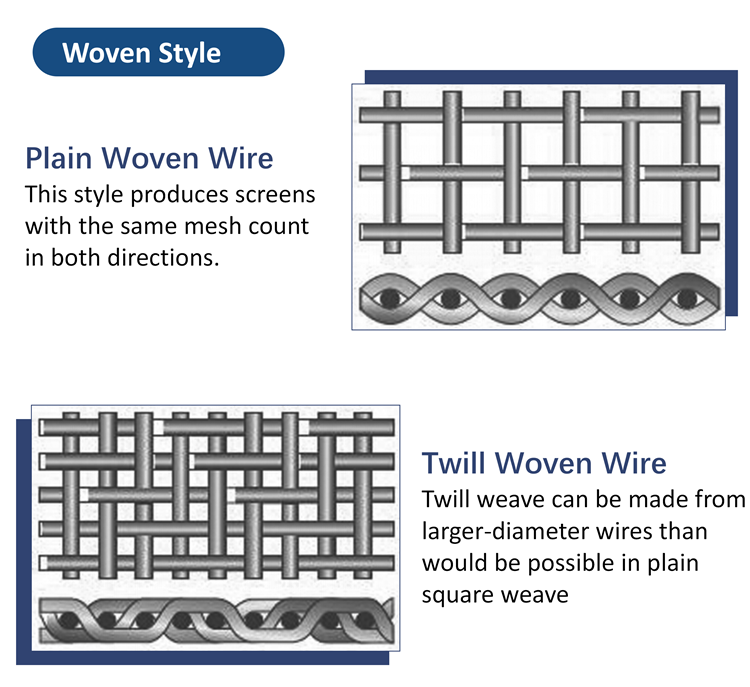 Woven Style

Plain Woven Wire
This style produces screens with the same mesh count in both directions.

Twill Woven Wire
Twill weave can be made from larger-diameter wires than would be possible in plain square weave