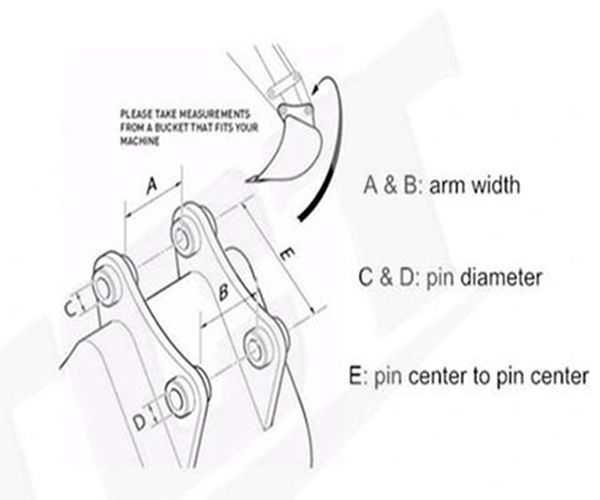 PLEASE TAKE MEASUREMENTS FROM A BUCKET THAT FITS YOUR MACHINE

A

E

B

C

D

A & B: arm width

C & D: pin diameter

E: pin center to pin center