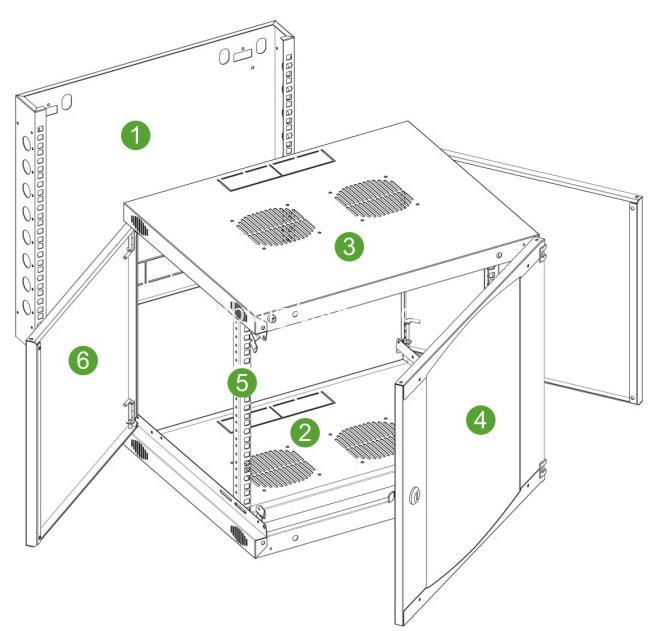 1
3
6
5
2
4